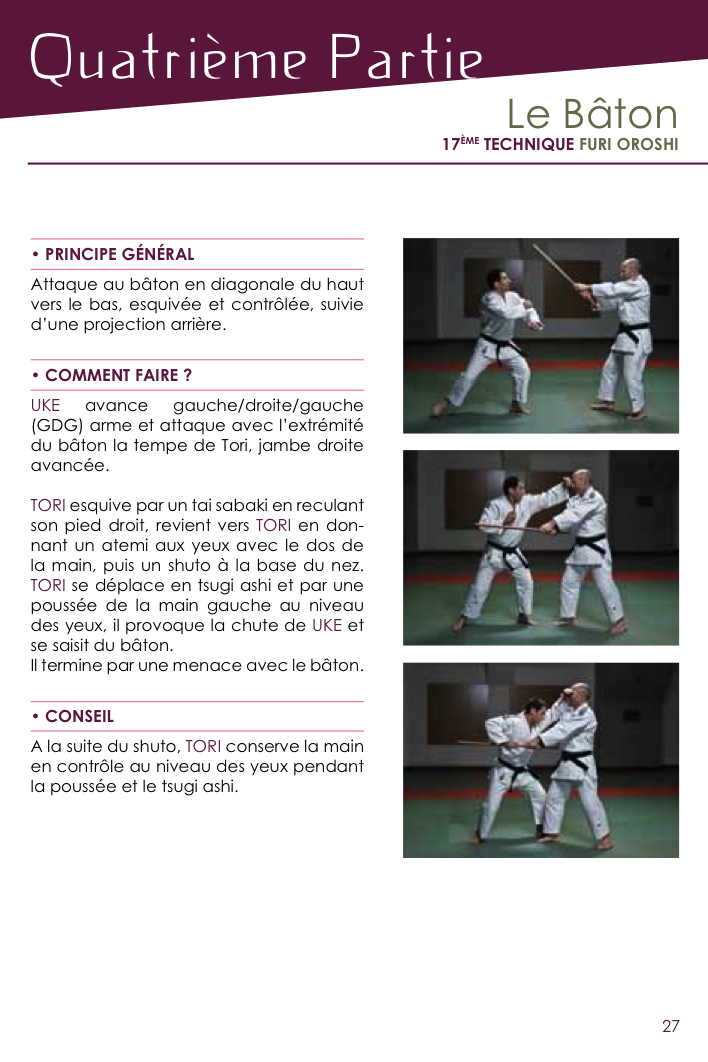 Quatrième Partie

Le Bâton
17ÈME TECHNIQUE FURI OROSHI

• PRINCIPE GÉNÉRAL

Attaque au bâton en diagonale du haut vers le bas, esquivée et contrôlée, suivie d'une projection arrière.

• COMMENT FAIRE ?

UKE avance gauche/droite/gauche (GDG) arme et attaque avec l'extrémité du bâton la tempe de Tori, jambe droite avancée.

TORI esquive par un tai sabaki en reculant son pied droit, revient vers TORI en donnant un atemi aux yeux avec le dos de la main, puis un shuto à la base du nez. TORI se déplace en tsugi ashi et par une poussée de la main gauche au niveau des yeux, il provoque la chute de UKE et se saisit du bâton.
Il termine par une menace avec le bâton.

• CONSEIL

A la suite du shuto, TORI conserve la main en contrôle au niveau des yeux pendant la poussée et le tsugi ashi.

27