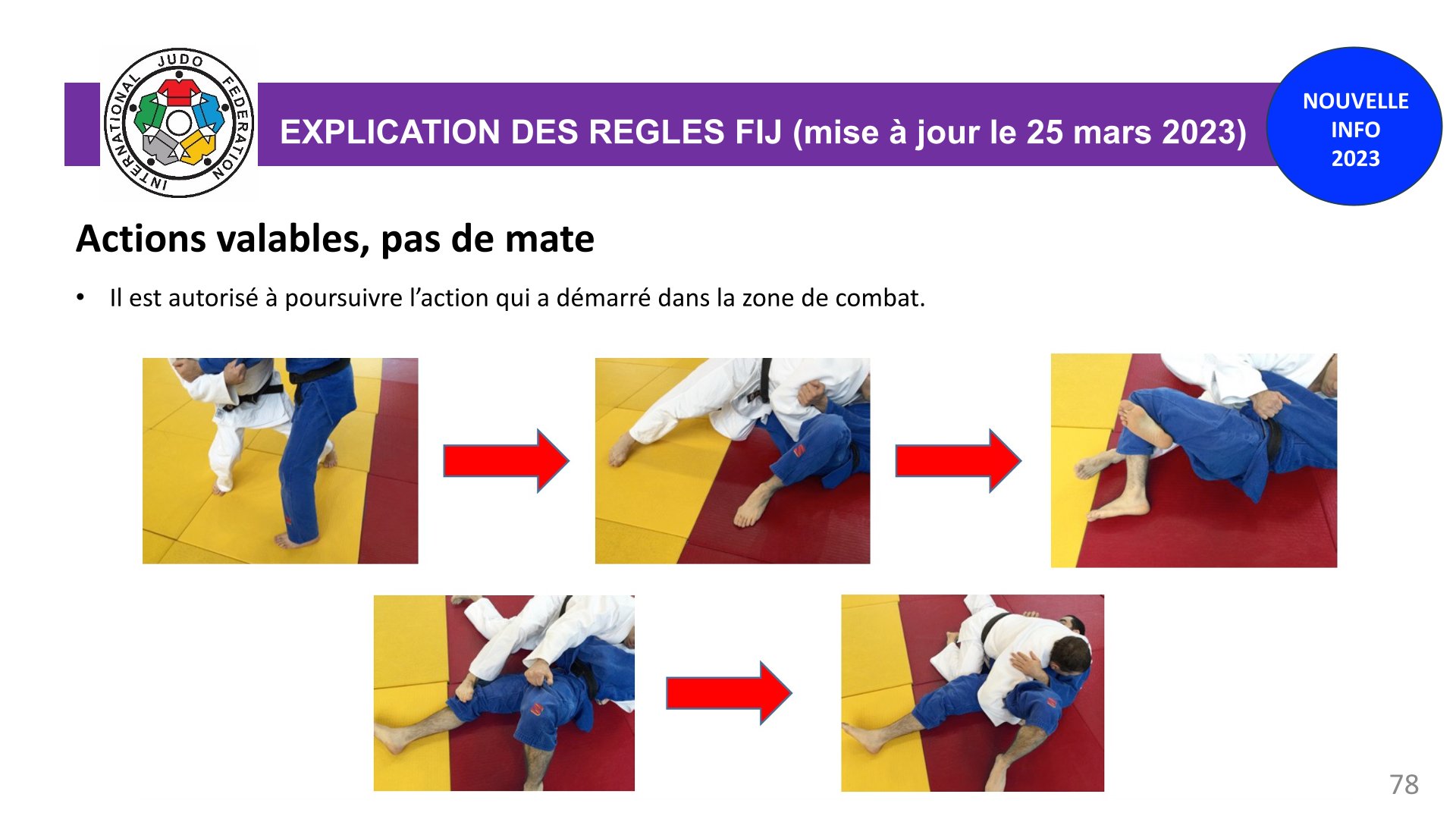 INTERNATIONAL JUDO FEDERATION

EXPLICATION DES REGLES FIJ (mise à jour le 25 mars 2023)

NOUVELLE INFO 2023

Actions valables, pas de mate

• Il est autorisé à poursuivre l'action qui a démarré dans la zone de combat.

78