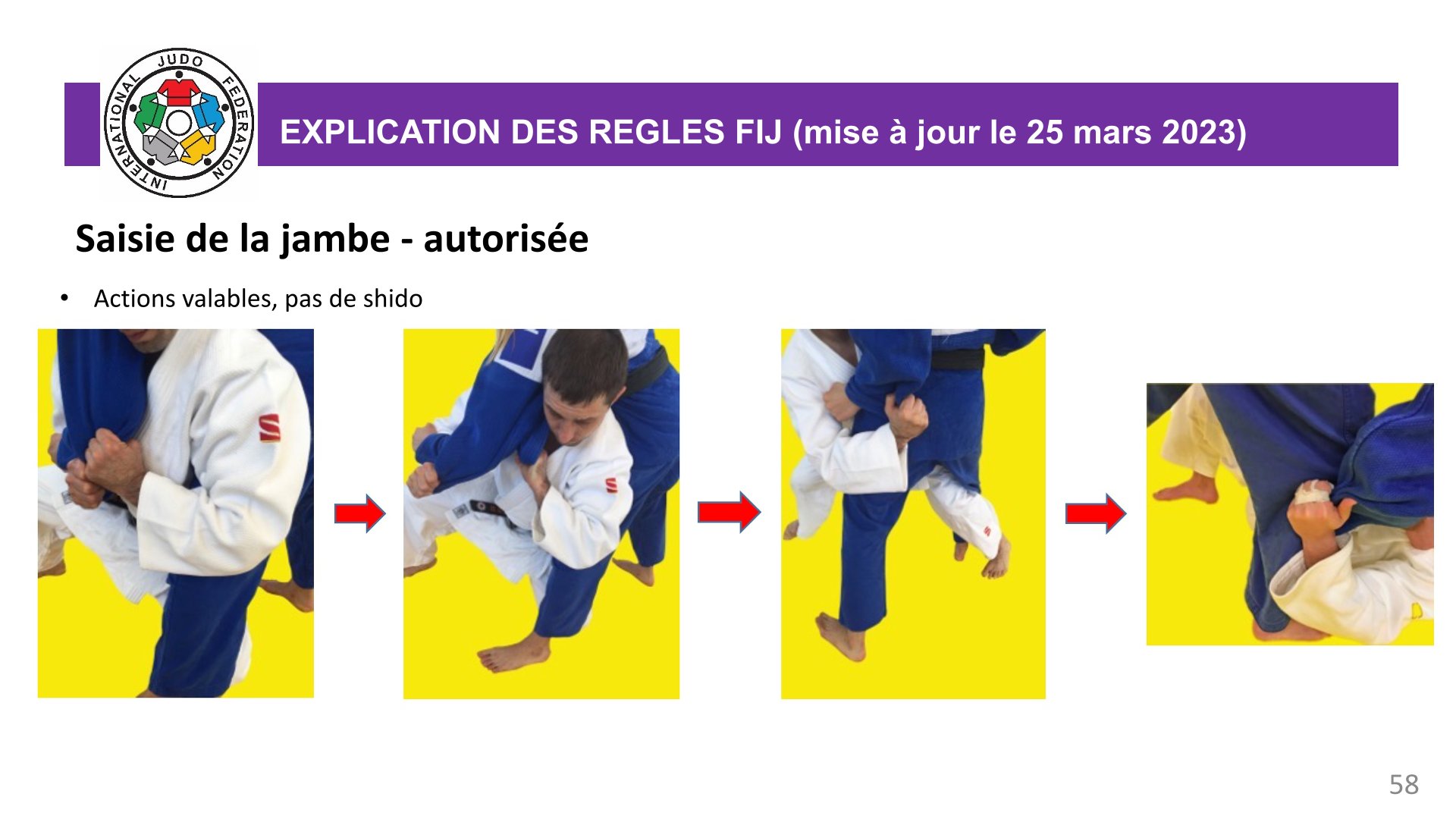 INTERNATIONAL JUDO FEDERATION

EXPLICATION DES REGLES FIJ (mise à jour le 25 mars 2023)

Saisie de la jambe - autorisée

• Actions valables, pas de shido

58