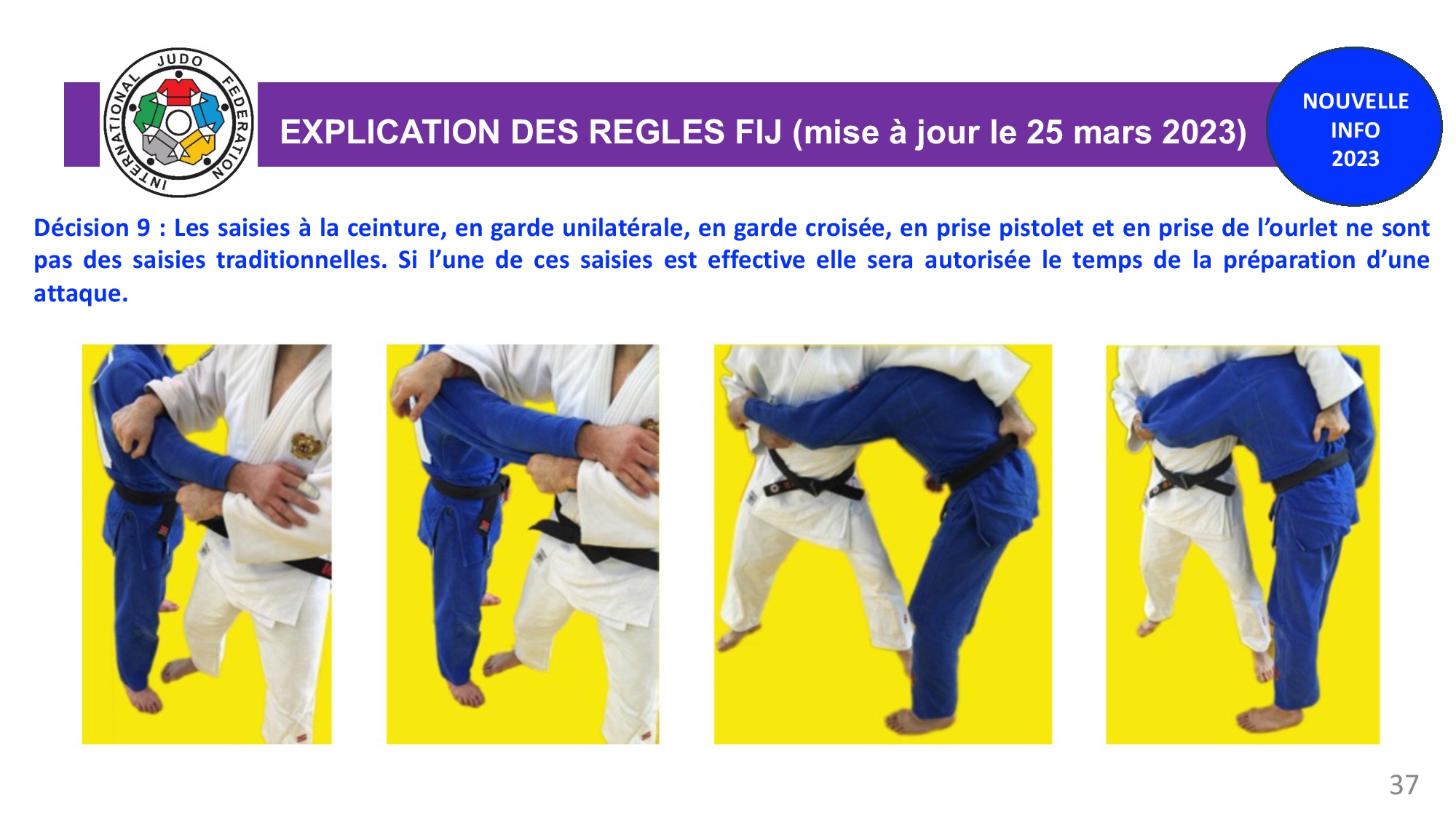 INTERNATIONAL JUDO FEDERATION

EXPLICATION DES REGLES FIJ (mise à jour le 25 mars 2023)

NOUVELLE INFO 2023

Décision 9 : Les saisies à la ceinture, en garde unilatérale, en garde croisée, en prise pistolet et en prise de l'ourlet ne sont pas des saisies traditionnelles. Si l'une de ces saisies est effective elle sera autorisée le temps de la préparation d'une attaque.

37