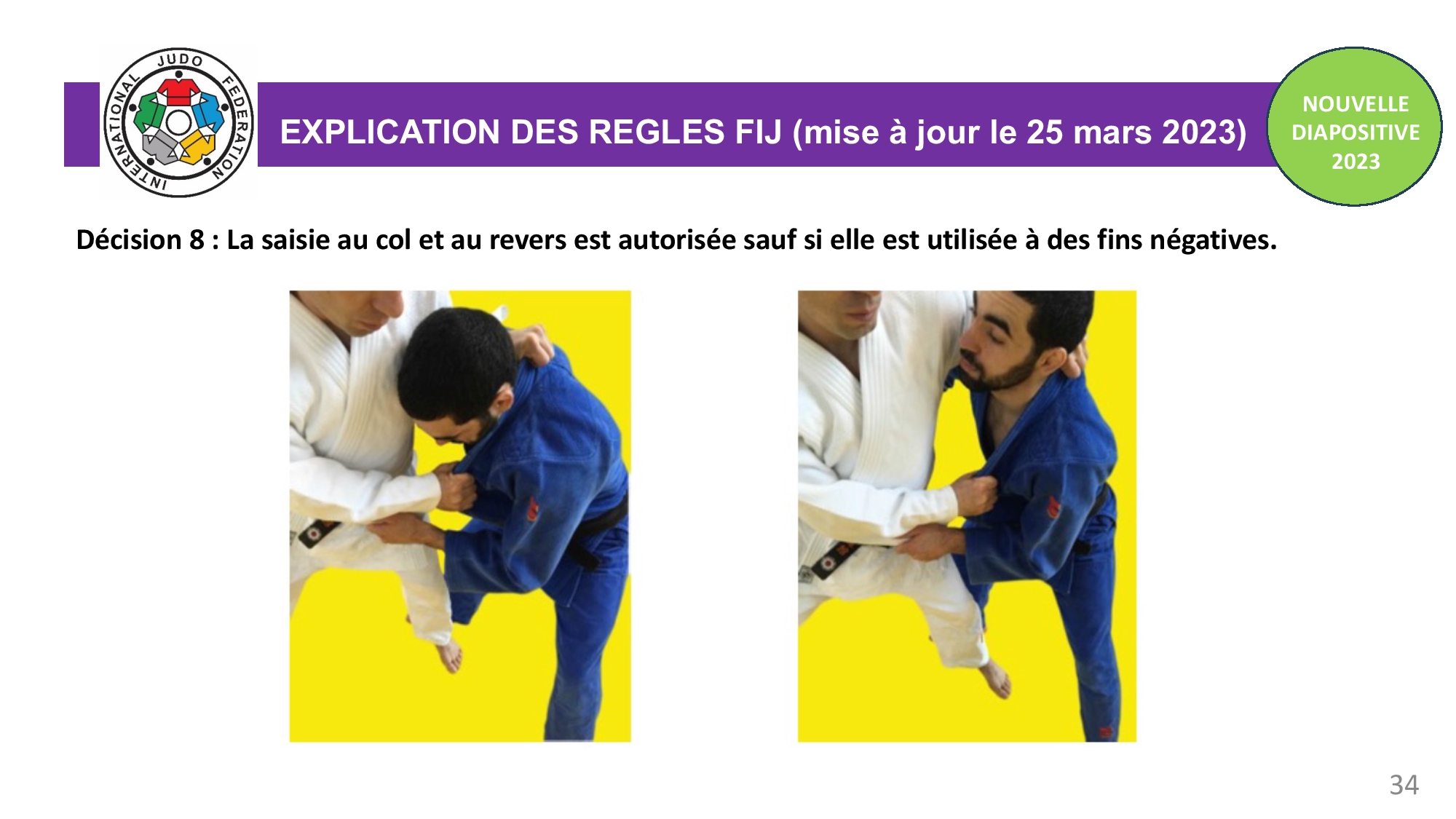 INTERNATIONAL JUDO FEDERATION

EXPLICATION DES REGLES FIJ (mise à jour le 25 mars 2023)

NOUVELLE DIAPOSITIVE 2023

Décision 8 : La saisie au col et au revers est autorisée sauf si elle est utilisée à des fins négatives.

34